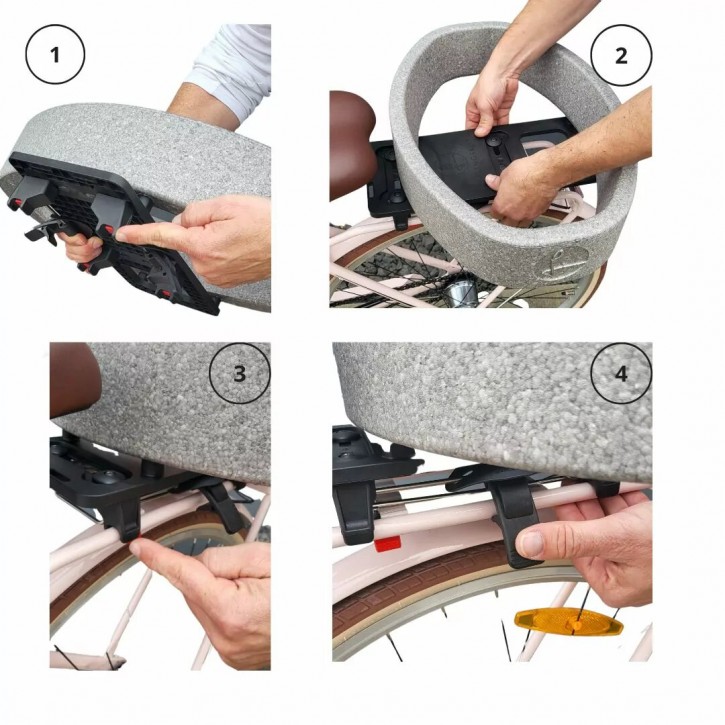 1

2

3

4